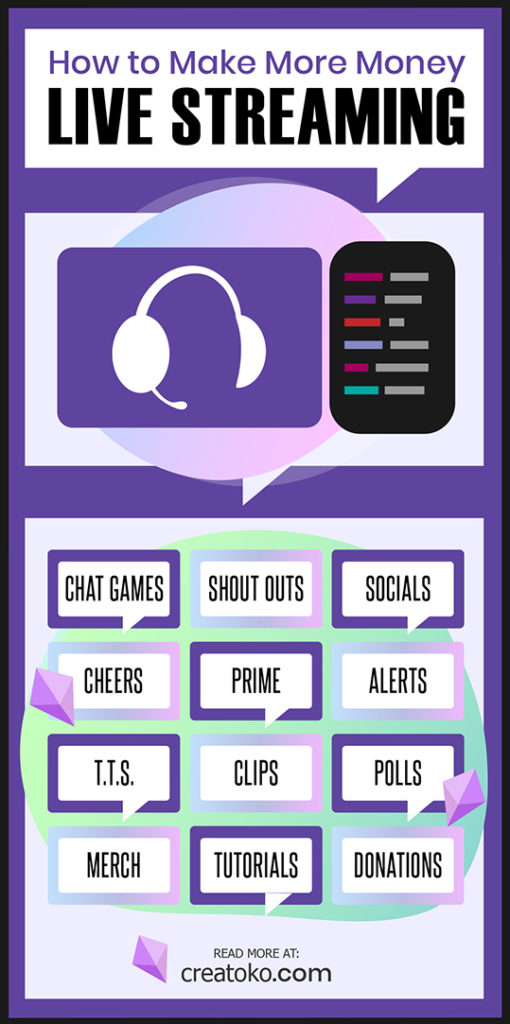 How to Make More Money
LIVE STREAMING

CHAT GAMES
SHOUT OUTS
SOCIALS
CHEERS
PRIME
ALERTS
T.T.S.
CLIPS
POLLS
MERCH
TUTORIALS
DONATIONS

READ MORE AT:
creatoko.com